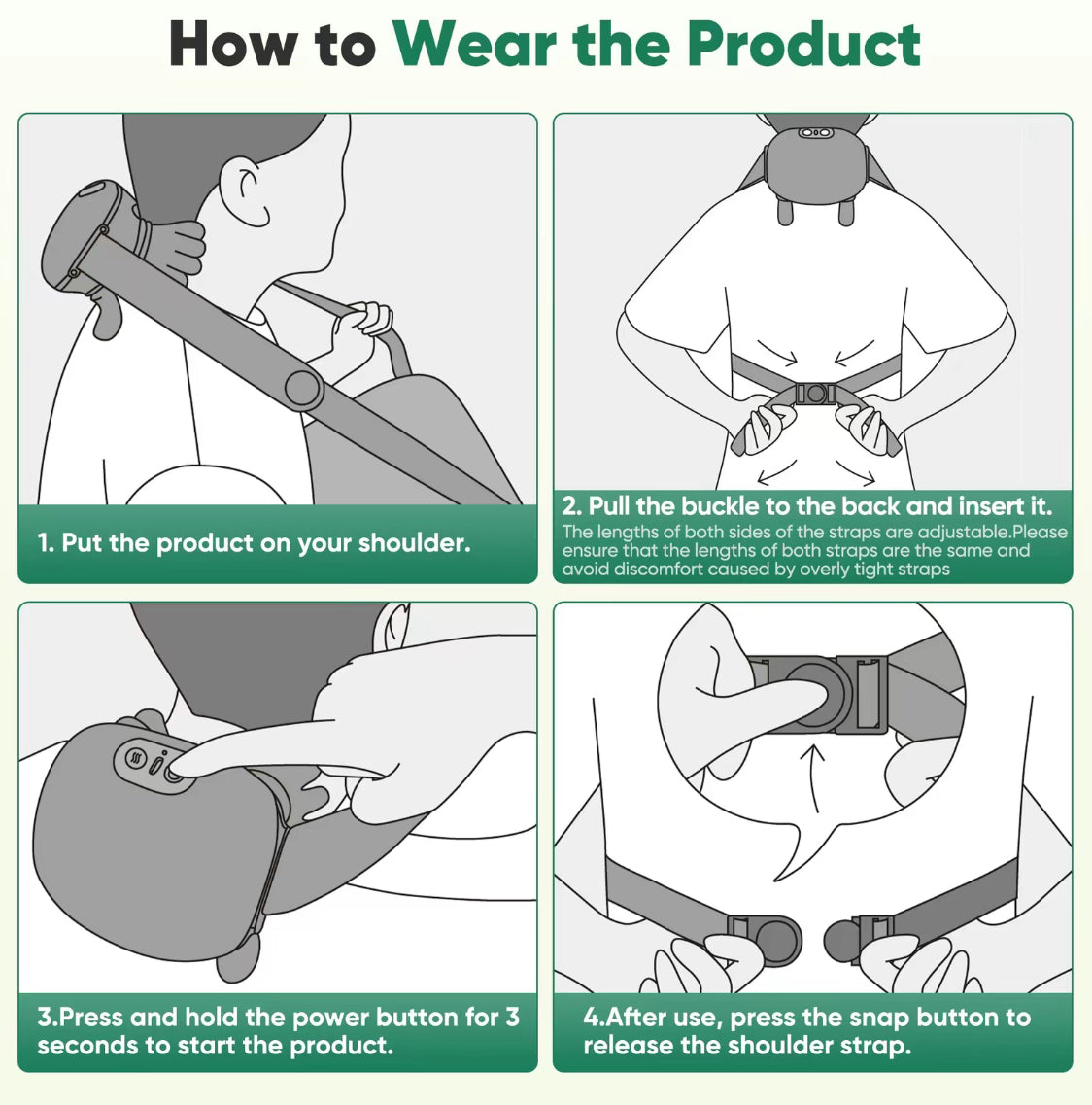 How to Wear the Product

1. Put the product on your shoulder.

2. Pull the buckle to the back and insert it.
The lengths of both sides of the straps are adjustable.Please ensure that the lengths of both straps are the same and avoid discomfort caused by overly tight straps

3.Press and hold the power button for 3 seconds to start the product.

4.After use, press the snap button to release the shoulder strap.