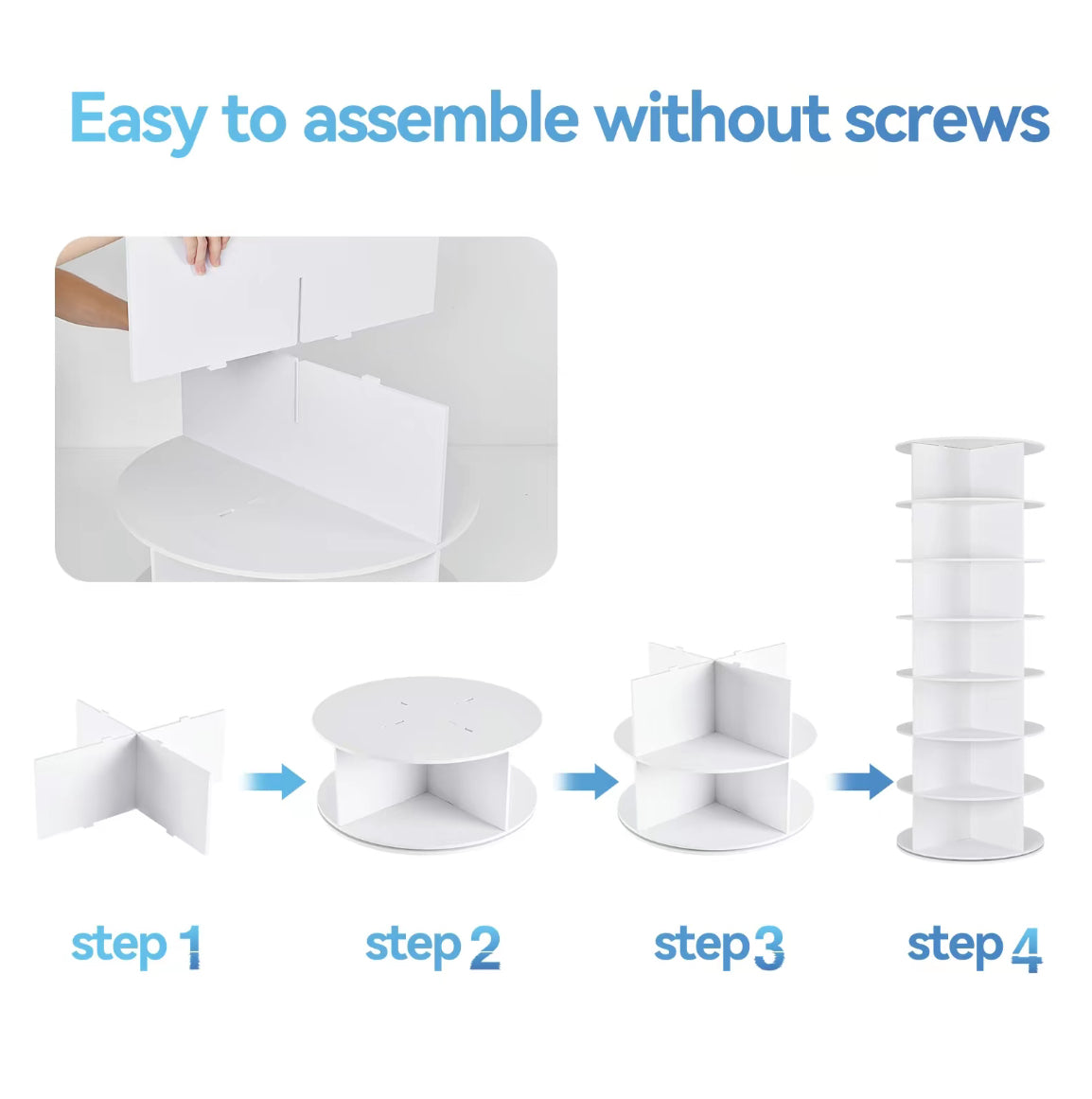 Easy to assemble without screws

step 1

step 2

step 3

step 4