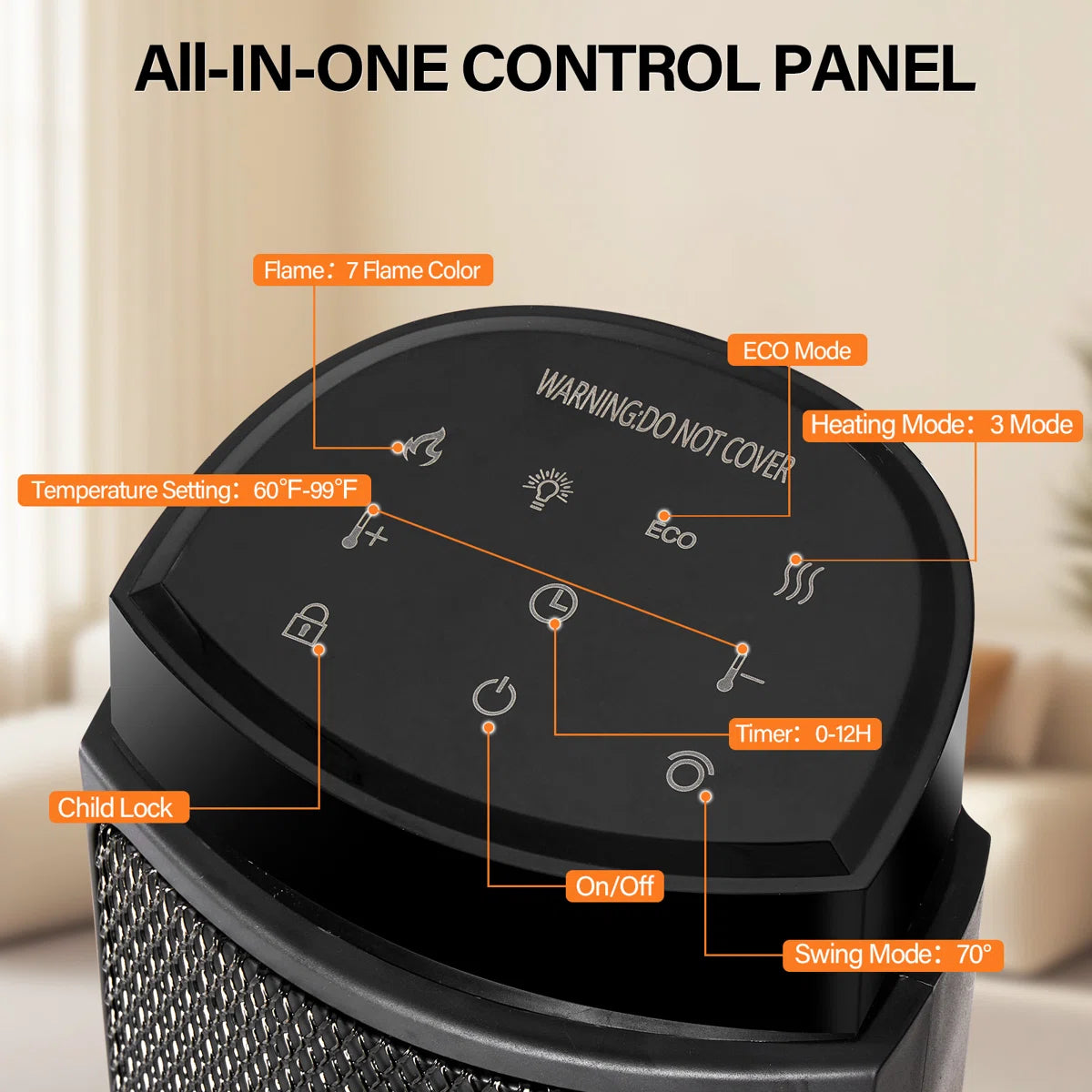 All-IN-ONE CONTROL PANEL

Flame：7 Flame Color

ECO Mode

WARNING:DO NOT COVER

Heating Mode：3 Mode

Temperature Setting：60°F-99°F

Eco

Timer：0-12H

Child Lock

On/Off

Swing Mode：70°