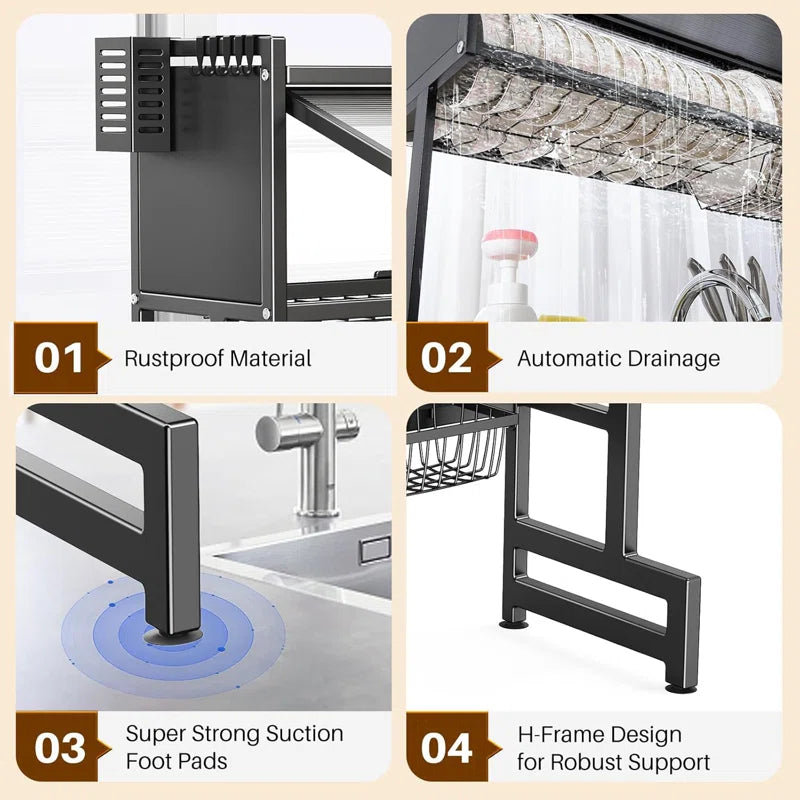 01 Rustproof Material

02 Automatic Drainage

03 Super Strong Suction Foot Pads

04 H-Frame Design for Robust Support